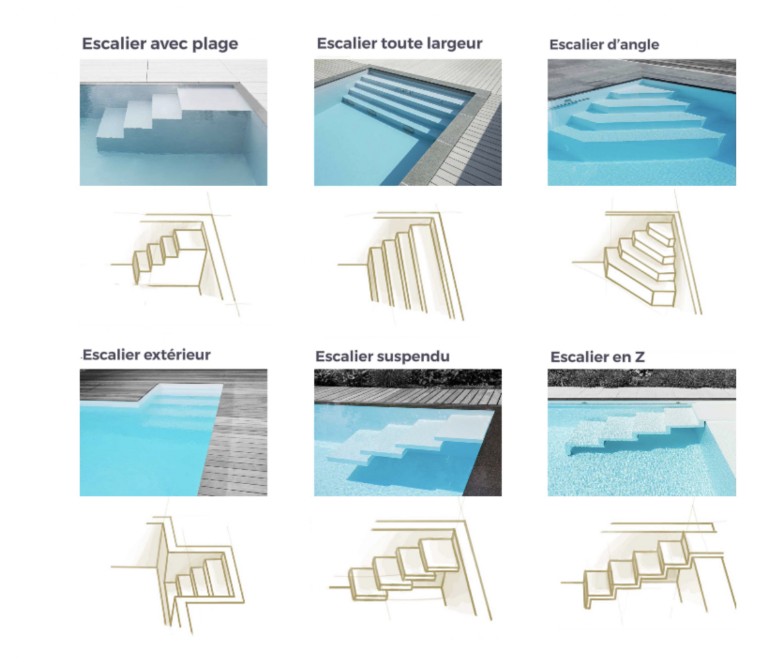 Escalier avec plage

Escalier toute largeur

Escalier d'angle

Escalier extérieur

Escalier suspendu

Escalier en Z